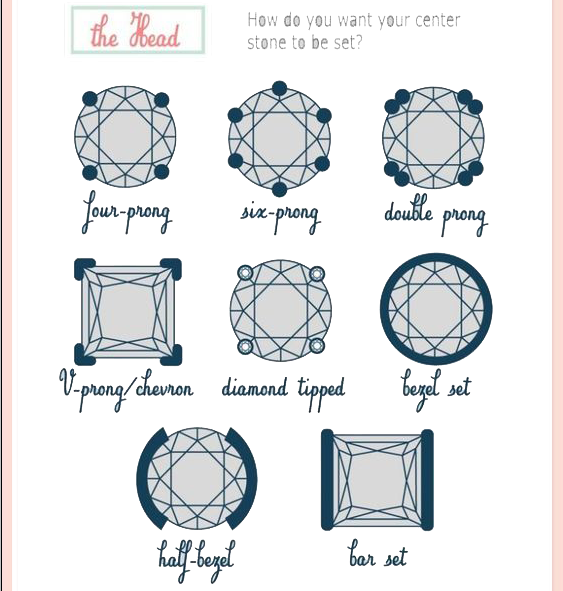 the Head

How do you want your center stone to be set?

four-prong

six-prong

double prong

V-prong/chevron

diamond tipped

bezel set

half-bezel

bar set